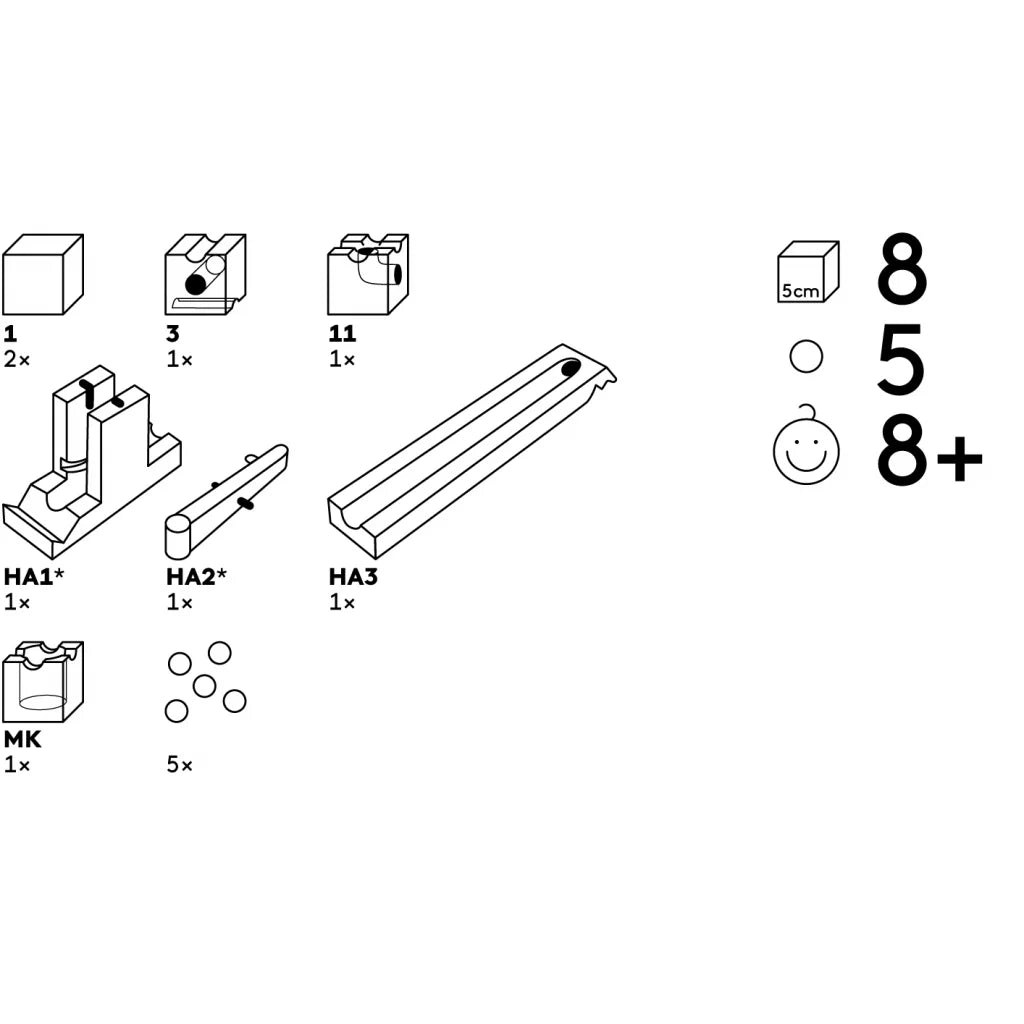 1
2×

3
1×

11
1×

HA1*
1×

HA2*
1×

HA3
1×

MK
1×

5×

5cm

8

5

8+